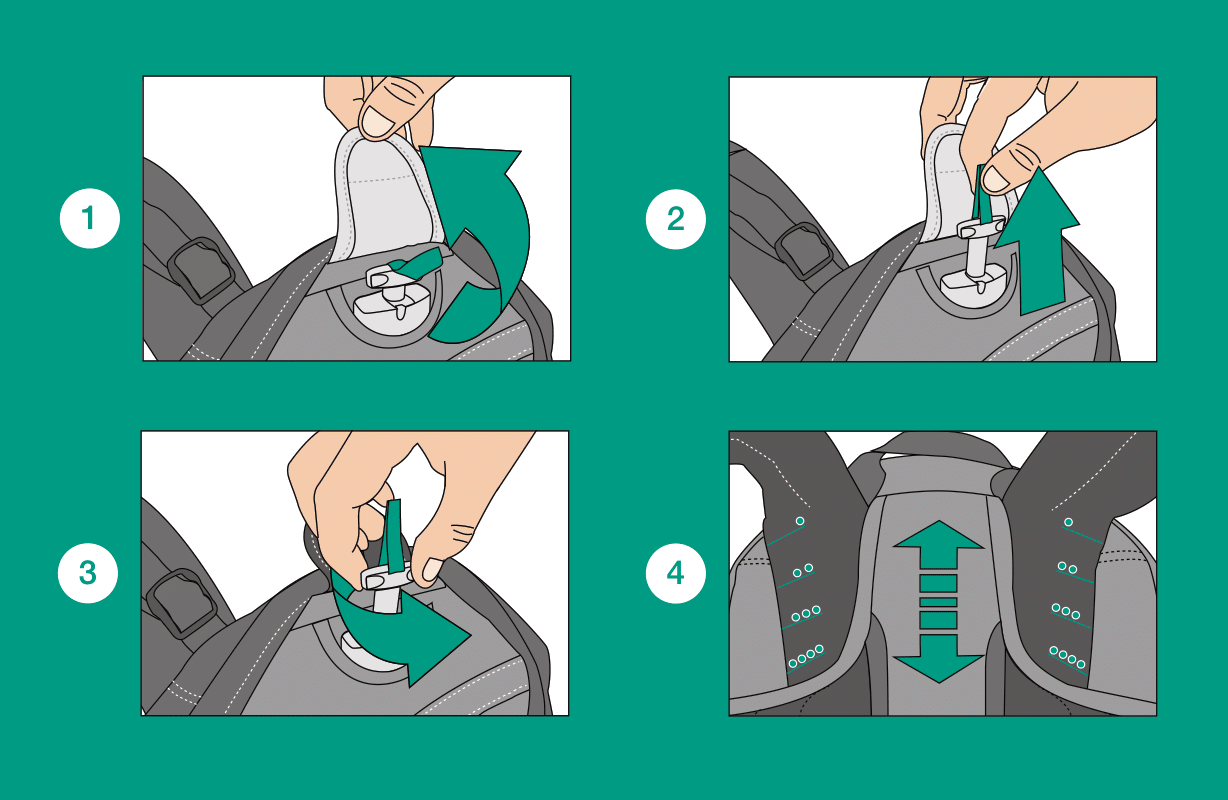 1

2

3

4